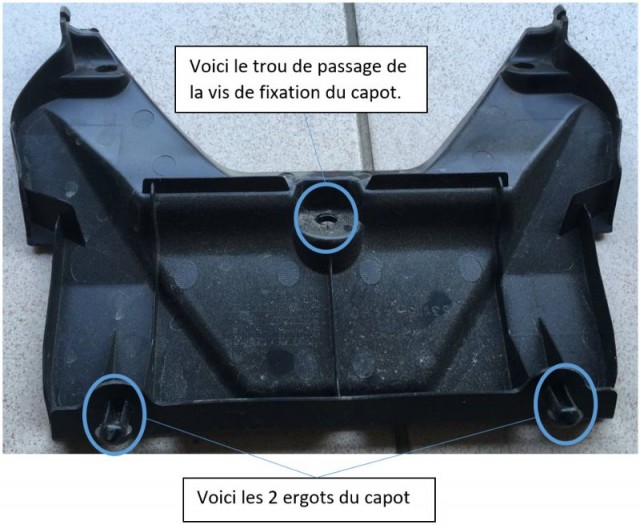 Voici le trou de passage de la vis de fixation du capot.

Voici les 2 ergots du capot